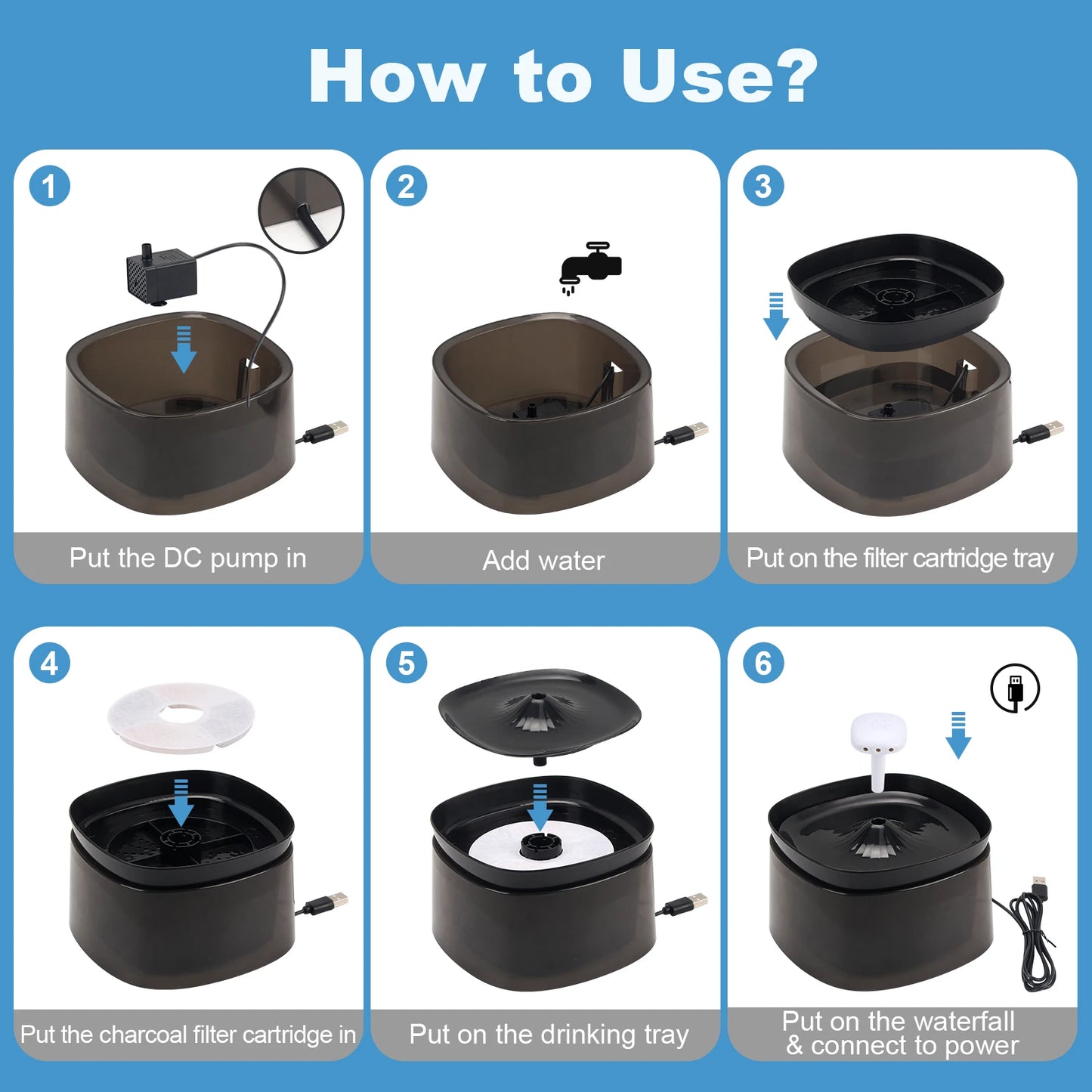 How to Use?

1
Put the DC pump in

2
Add water

3
Put on the filter cartridge tray

4
Put the charcoal filter cartridge in

5
Put on the drinking tray

6
Put on the waterfall & connect to power