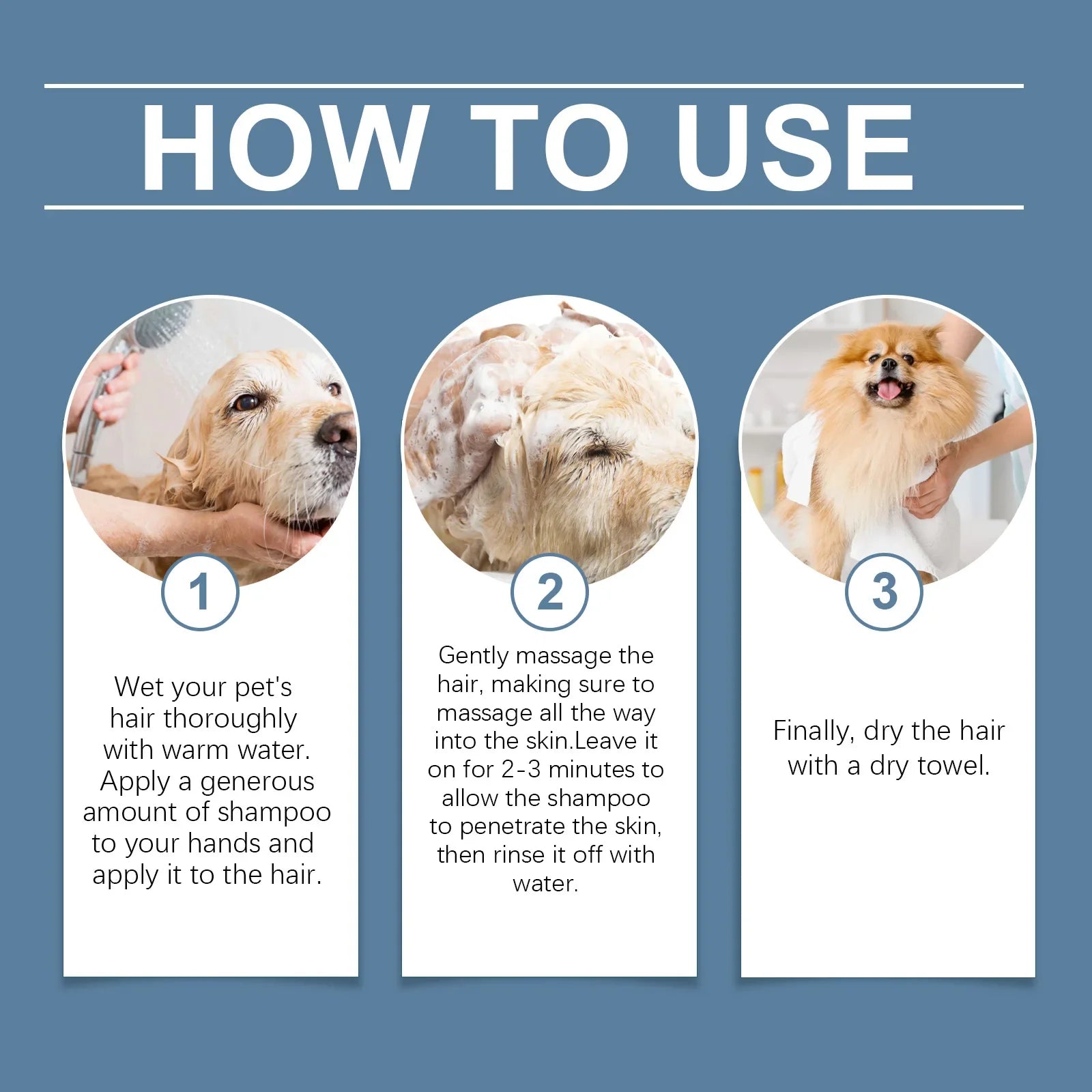 HOW TO USE

1

Wet your pet's hair thoroughly with warm water. Apply a generous amount of shampoo to your hands and apply it to the hair.

2

Gently massage the hair, making sure to massage all the way into the skin.Leave it on for 2-3 minutes to allow the shampoo to penetrate the skin, then rinse it off with water.

3

Finally, dry the hair with a dry towel.