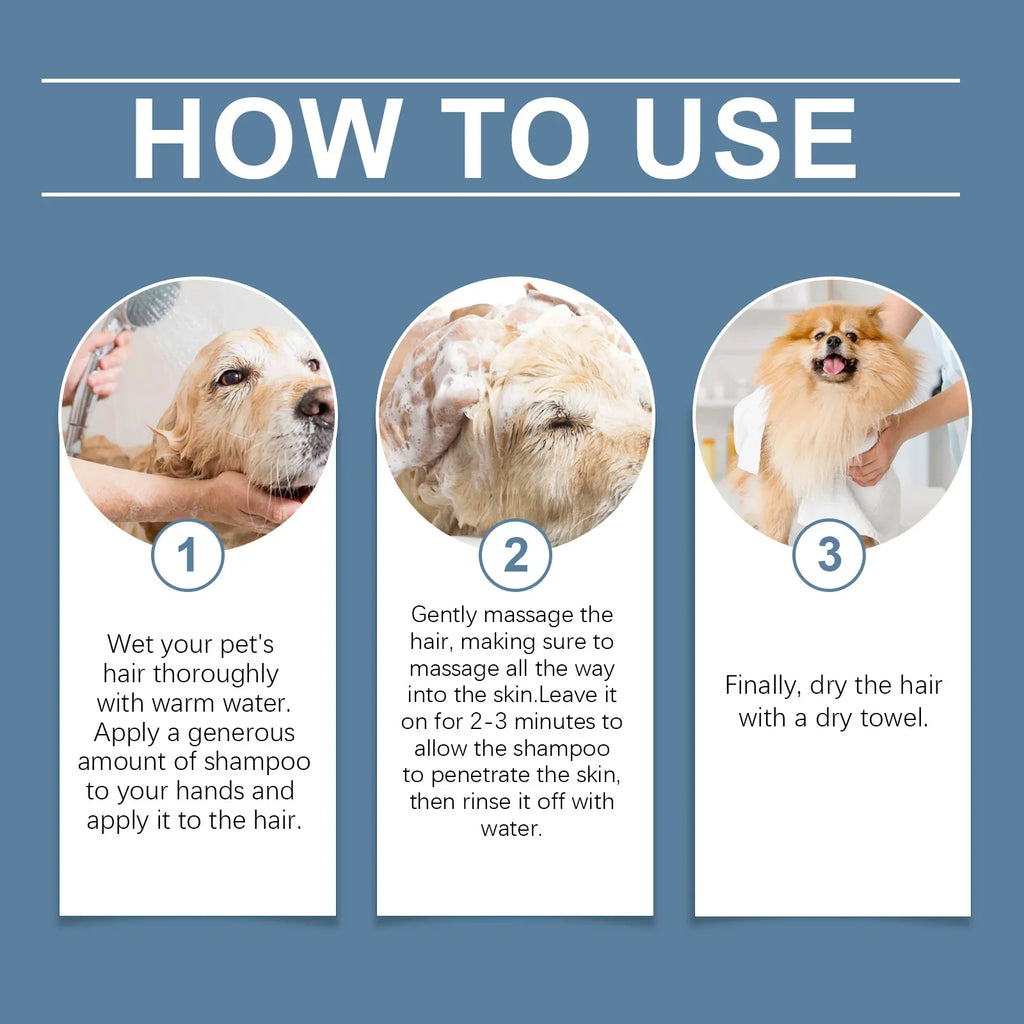 HOW TO USE

1

Wet your pet's hair thoroughly with warm water. Apply a generous amount of shampoo to your hands and apply it to the hair.

2

Gently massage the hair, making sure to massage all the way into the skin.Leave it on for 2-3 minutes to allow the shampoo to penetrate the skin, then rinse it off with water.

3

Finally, dry the hair with a dry towel.