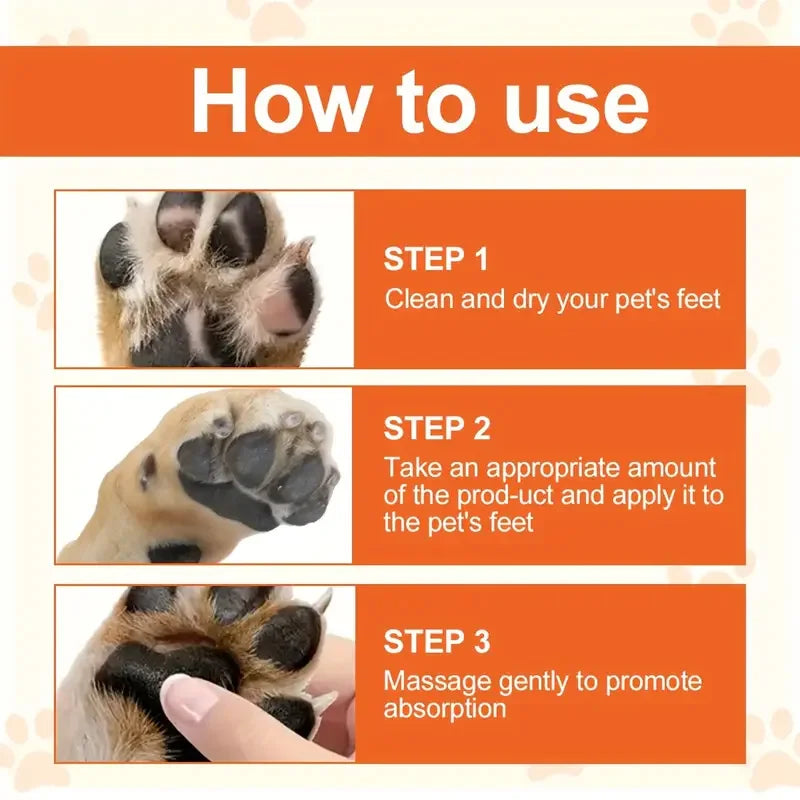 How to use

STEP 1
Clean and dry your pet's feet

STEP 2
Take an appropriate amount of the prod-uct and apply it to the pet's feet

STEP 3
Massage gently to promote absorption